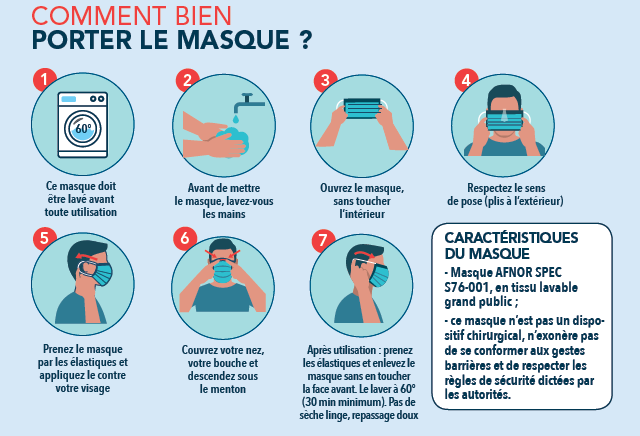 COMMENT BIEN
PORTER LE MASQUE ?

1
60°
Ce masque doit être lavé avant toute utilisation

2
Avant de mettre le masque, lavez-vous les mains

3
Ouvrez le masque, sans toucher l'intérieur

4
Respectez le sens de pose (plis à l'extérieur)

5
Prenez le masque par les élastiques et appliquez le contre votre visage

6
Couvrez votre nez, votre bouche et descendez sous le menton

7
Après utilisation : prenez les élastiques et enlevez le masque sans en toucher la face avant. Le laver à 60° (30 min minimum). Pas de sèche linge, repassage doux

CARACTÉRISTIQUES DU MASQUE
- Masque AFNOR SPEC S76-001, en tissu lavable grand public ;
- ce masque n'est pas un dispositif chirurgical, n'exonère pas de se conformer aux gestes barrières et de respecter les règles de sécurité dictées par les autorités.